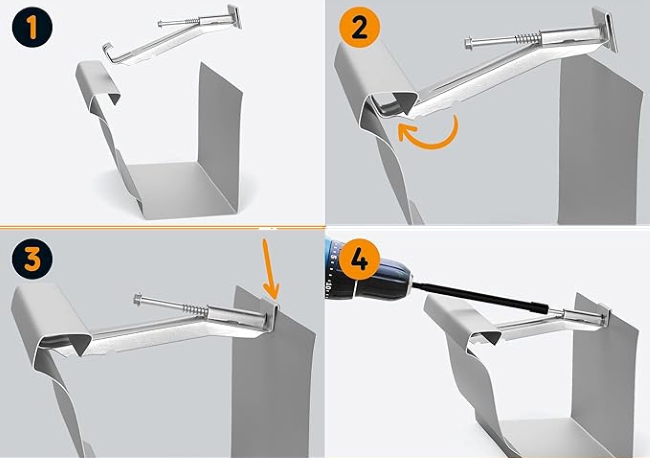 1

2

3

4